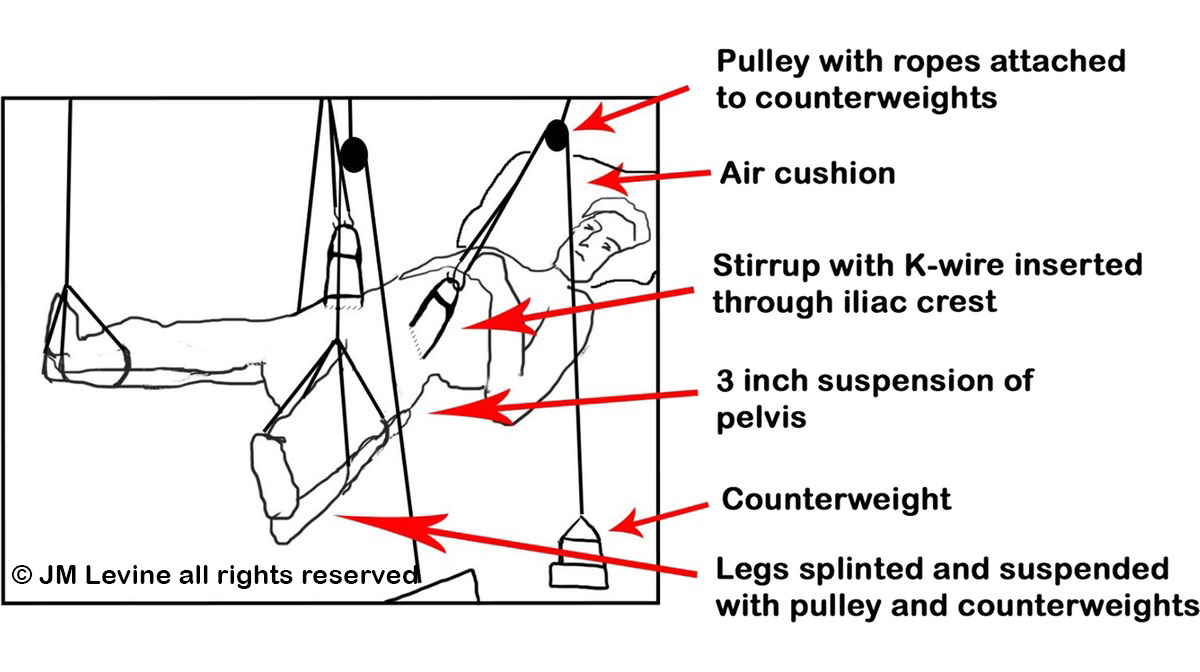 Pulley with ropes attached to counterweights

Air cushion

Stirrup with K-wire inserted through iliac crest

3 inch suspension of pelvis

Counterweight

Legs splinted and suspended with pulley and counterweights

© JM Levine all rights reserved